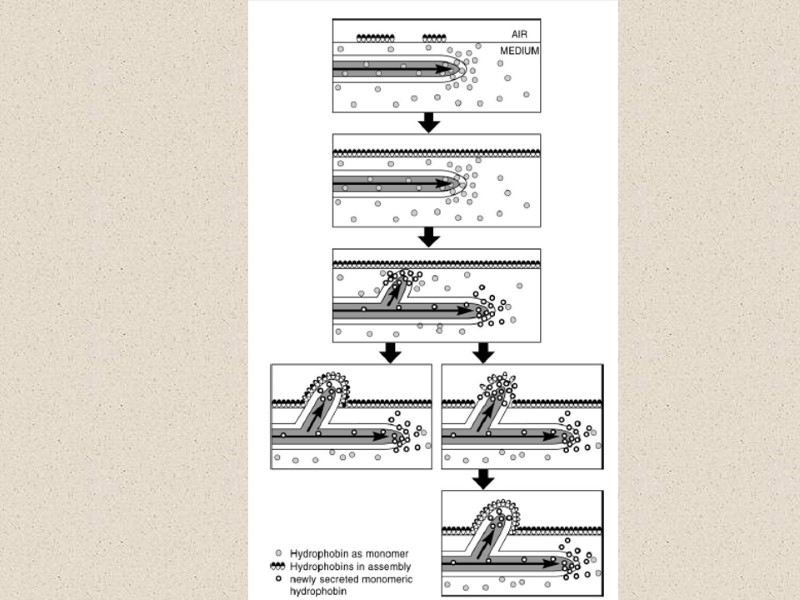 AIR
MEDIUM

Hydrophobin as monomer
Hydrophobins in assembly
newly secreted monomeric hydrophobin